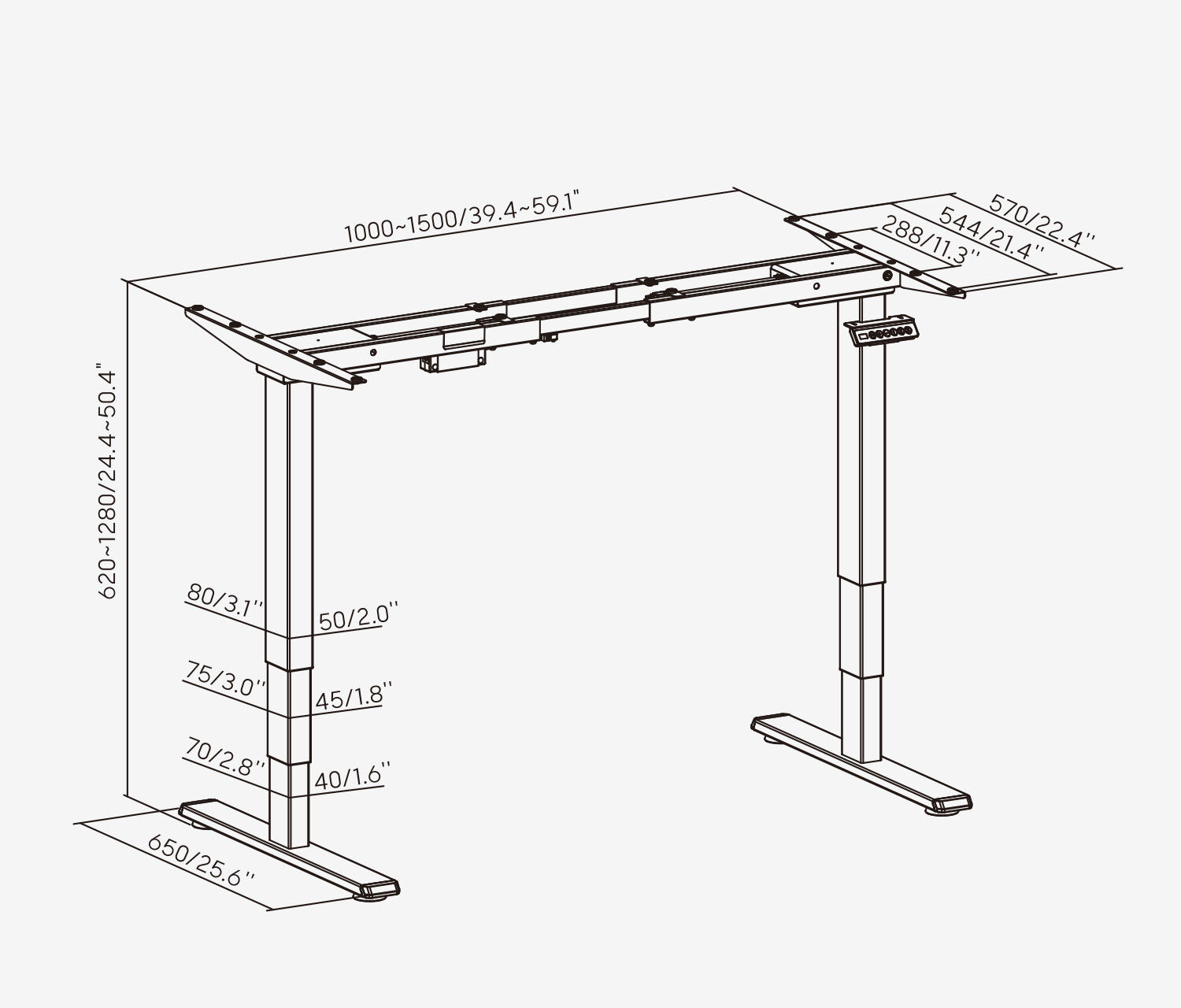 1000~1500/39.4~59.1"

570/22.4''

544/21.4''

288/11.3''

620~1280/24.4~50.4"

80/3.1''

50/2.0''

75/3.0''

45/1.8''

70/2.8''

40/1.6''

650/25.6''